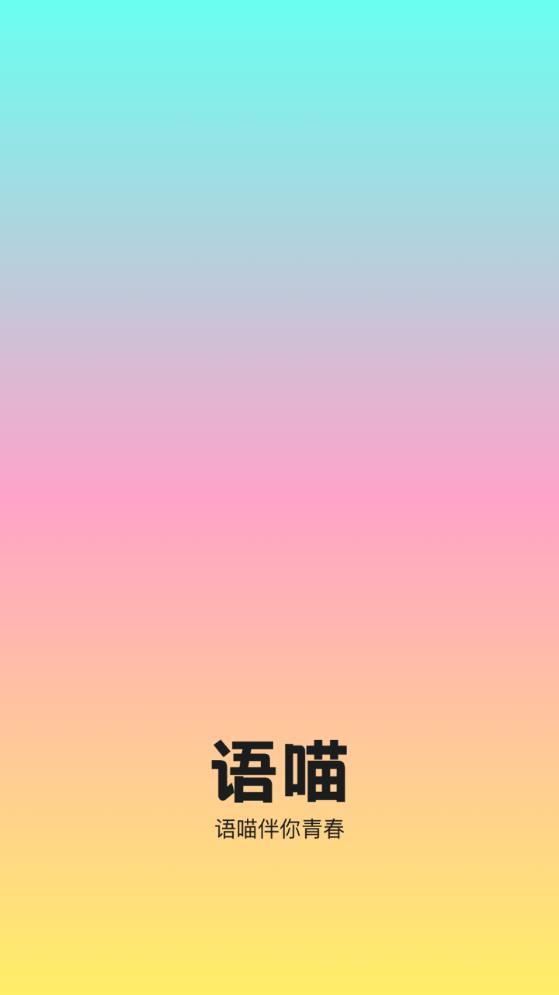 语喵

语喵伴你青春